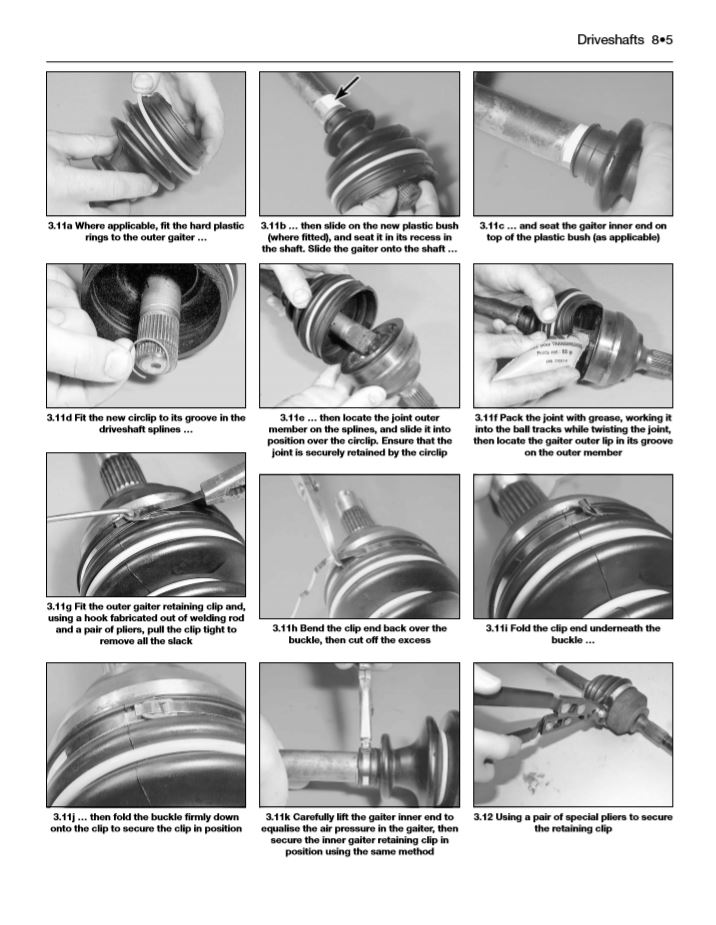 Driveshafts 8•5

3.11a Where applicable, fit the hard plastic rings to the outer gaiter …

3.11b … then slide on the new plastic bush (where fitted), and seat it in its recess in the shaft. Slide the gaiter onto the shaft …

3.11c … and seat the gaiter inner end on top of the plastic bush (as applicable)

3.11d Fit the new circlip to its groove in the driveshaft splines …

3.11e … then locate the joint outer member on the splines, and slide it into position over the circlip. Ensure that the joint is securely retained by the circlip

3.11f Pack the joint with grease, working it into the ball tracks while twisting the joint, then locate the gaiter outer lip in its groove on the outer member

3.11g Fit the outer gaiter retaining clip and, using a hook fabricated out of welding rod and a pair of pliers, pull the clip tight to remove all the slack

3.11h Bend the clip end back over the buckle, then cut off the excess

3.11i Fold the clip end underneath the buckle …

3.11j … then fold the buckle firmly down onto the clip to secure the clip in position

3.11k Carefully lift the gaiter inner end to equalise the air pressure in the gaiter, then secure the inner gaiter retaining clip in position using the same method

3.12 Using a pair of special pliers to secure the retaining clip